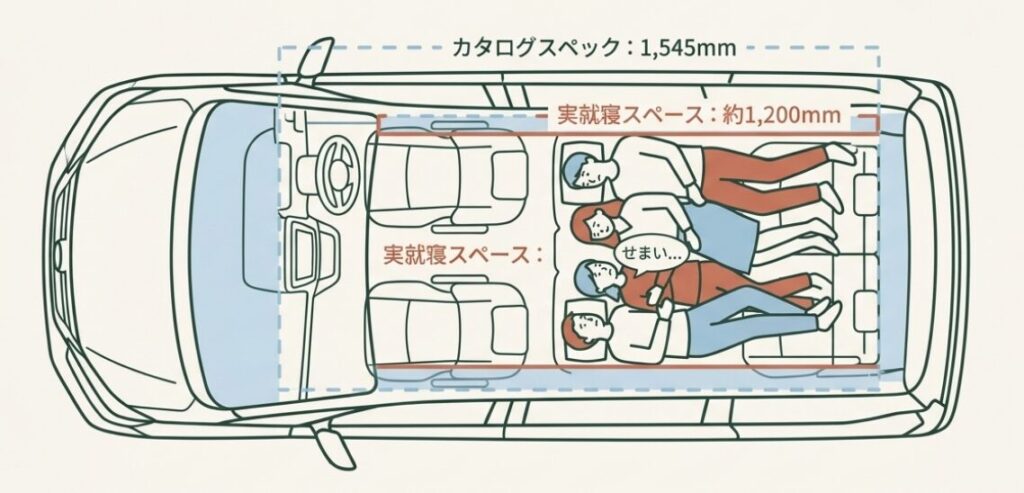 カタログスペック：1,545mm

実就寝スペース：約1,200mm

実就寝スペース：

せまい…