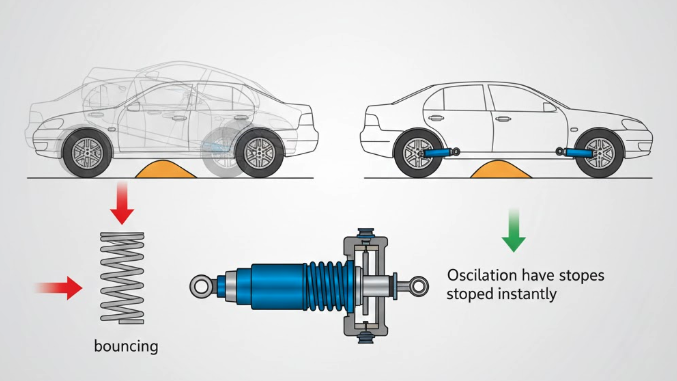 bouncing

Oscilation have stopes stoped instantly